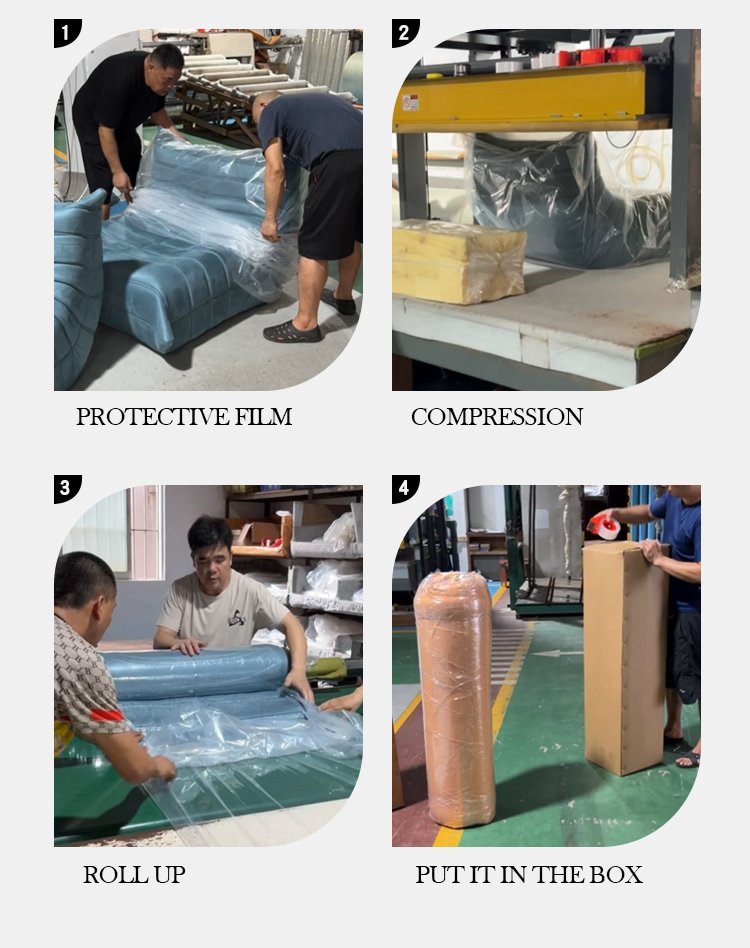 1

PROTECTIVE FILM

2

COMPRESSION

3

ROLL UP

4

PUT IT IN THE BOX